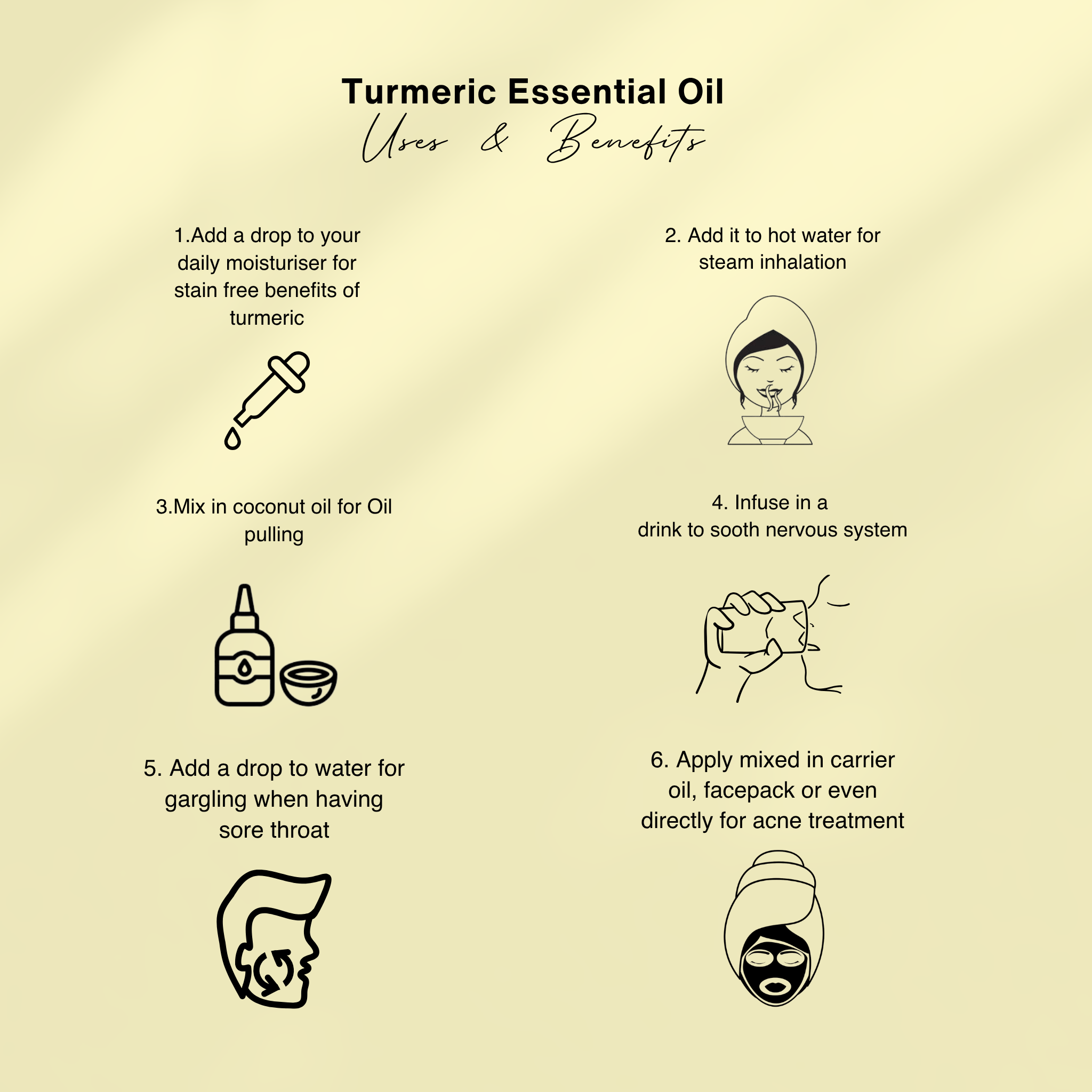 Turmeric Essential Oil
Uses & Benefits

1.Add a drop to your daily moisturiser for stain free benefits of turmeric

2. Add it to hot water for steam inhalation

3.Mix in coconut oil for Oil pulling

4. Infuse in a drink to sooth nervous system

5. Add a drop to water for gargling when having sore throat

6. Apply mixed in carrier oil, facepack or even directly for acne treatment