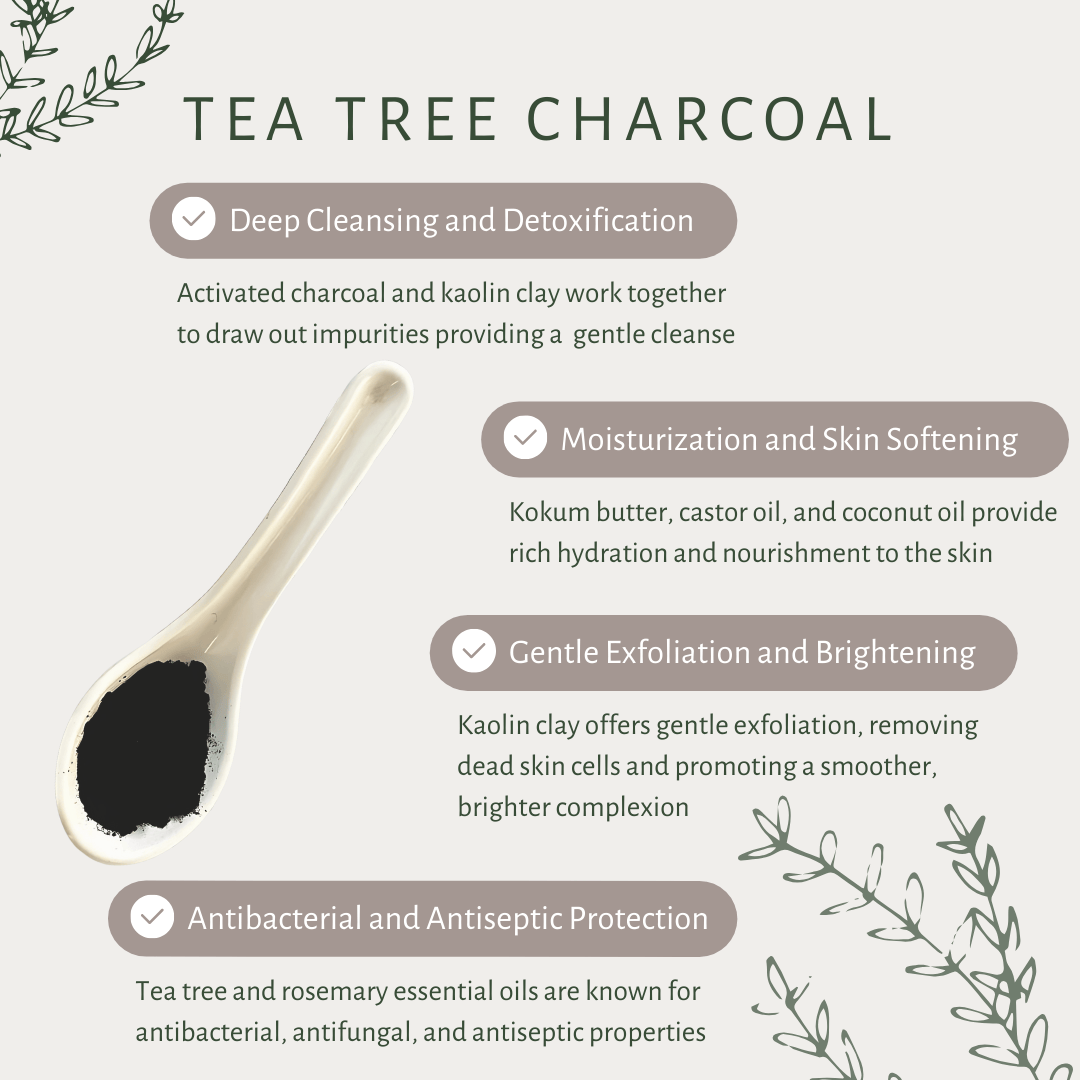 TEA TREE CHARCOAL

Deep Cleansing and Detoxification

Activated charcoal and kaolin clay work together to draw out impurities providing a gentle cleanse

Moisturization and Skin Softening

Kokum butter, castor oil, and coconut oil provide rich hydration and nourishment to the skin

Gentle Exfoliation and Brightening

Kaolin clay offers gentle exfoliation, removing dead skin cells and promoting a smoother, brighter complexion

Antibacterial and Antiseptic Protection

Tea tree and rosemary essential oils are known for antibacterial, antifungal, and antiseptic properties